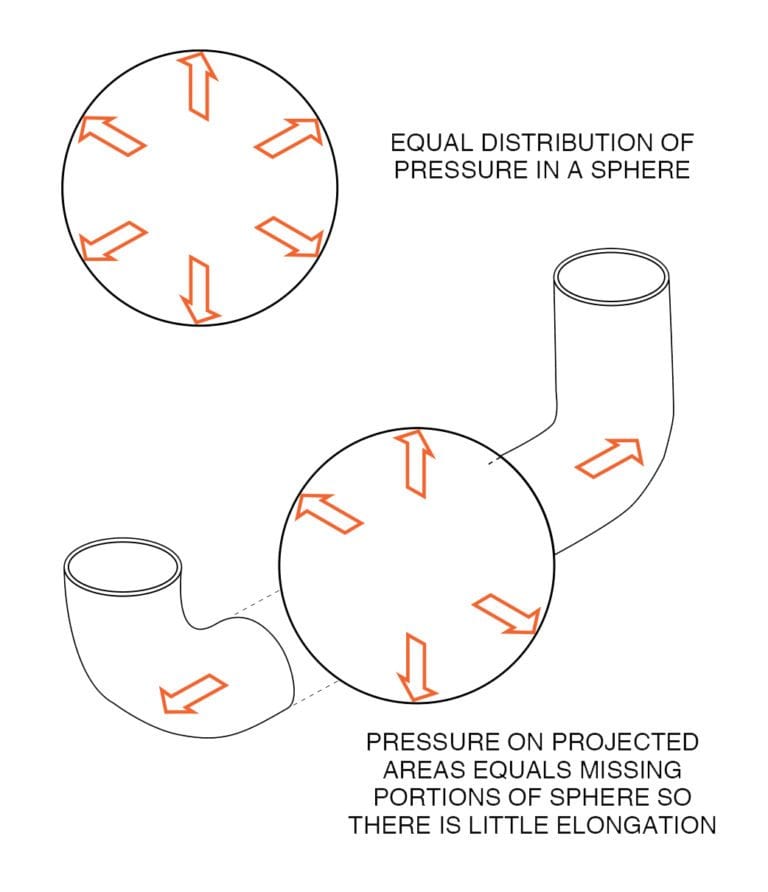 EQUAL DISTRIBUTION OF PRESSURE IN A SPHERE

PRESSURE ON PROJECTED AREAS EQUALS MISSING PORTIONS OF SPHERE SO THERE IS LITTLE ELONGATION